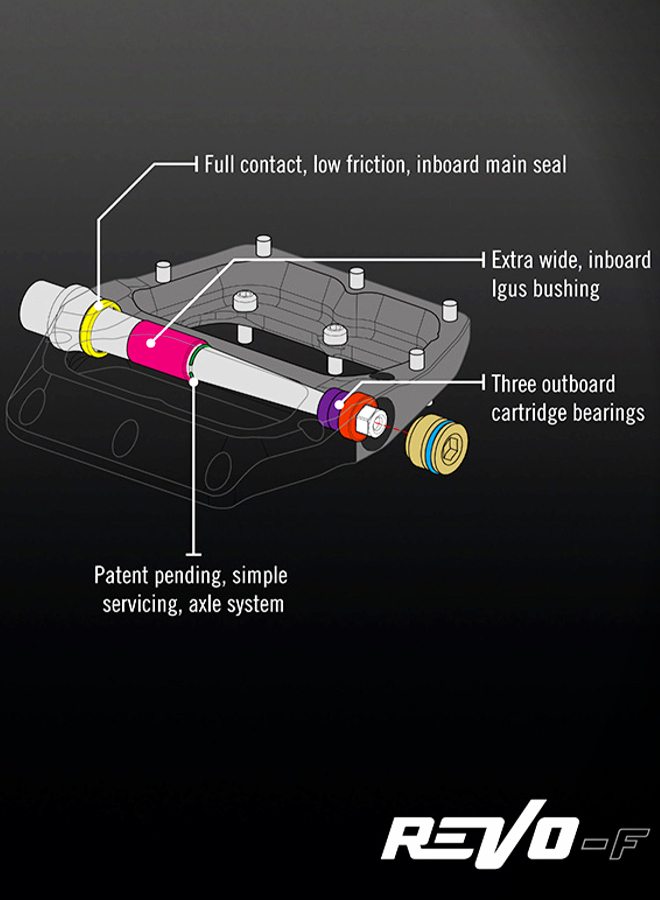 Full contact, low friction, inboard main seal

Extra wide, inboard Igus bushing

Three outboard cartridge bearings

Patent pending, simple servicing, axle system

REVO-F